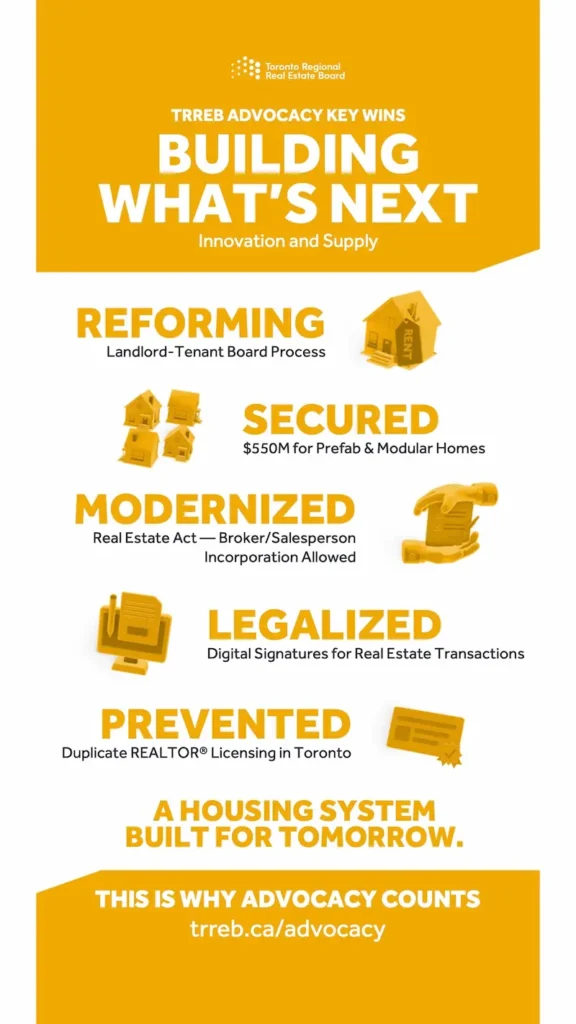 Toronto Regional Real Estate Board

TRREB ADVOCACY KEY WINS

BUILDING WHAT'S NEXT

Innovation and Supply

REFORMING
Landlord-Tenant Board Process

RENT

SECURED
$550M for Prefab & Modular Homes

MODERNIZED
Real Estate Act — Broker/Salesperson Incorporation Allowed

LEGALIZED
Digital Signatures for Real Estate Transactions

PREVENTED
Duplicate REALTOR® Licensing in Toronto

A HOUSING SYSTEM BUILT FOR TOMORROW.

THIS IS WHY ADVOCACY COUNTS
trreb.ca/advocacy