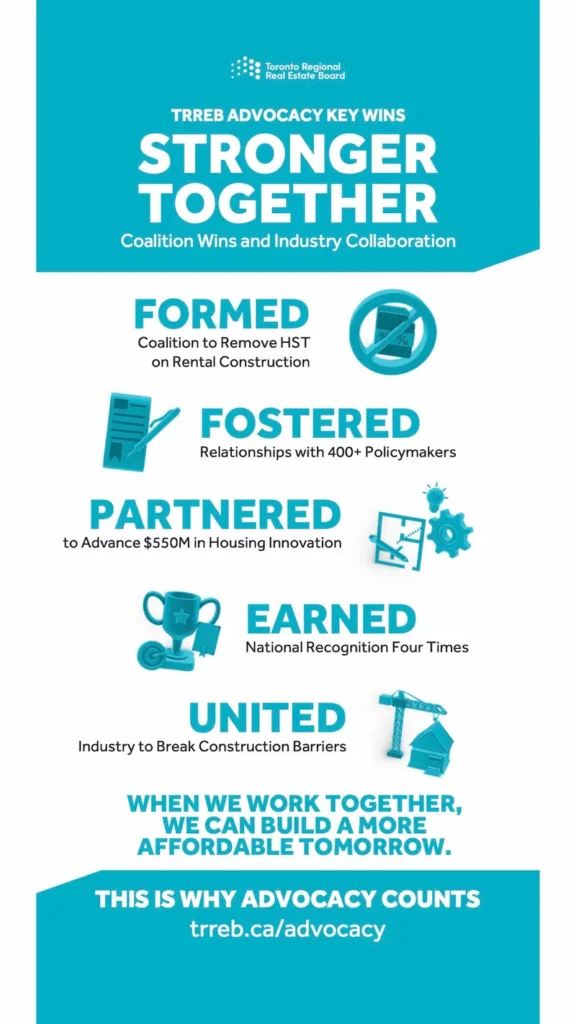 Toronto Regional Real Estate Board

TRREB ADVOCACY KEY WINS

STRONGER TOGETHER

Coalition Wins and Industry Collaboration

FORMED
Coalition to Remove HST on Rental Construction

FOSTERED
Relationships with 400+ Policymakers

PARTNERED
to Advance $550M in Housing Innovation

EARNED
National Recognition Four Times

UNITED
Industry to Break Construction Barriers

WHEN WE WORK TOGETHER, WE CAN BUILD A MORE AFFORDABLE TOMORROW.

THIS IS WHY ADVOCACY COUNTS
trreb.ca/advocacy